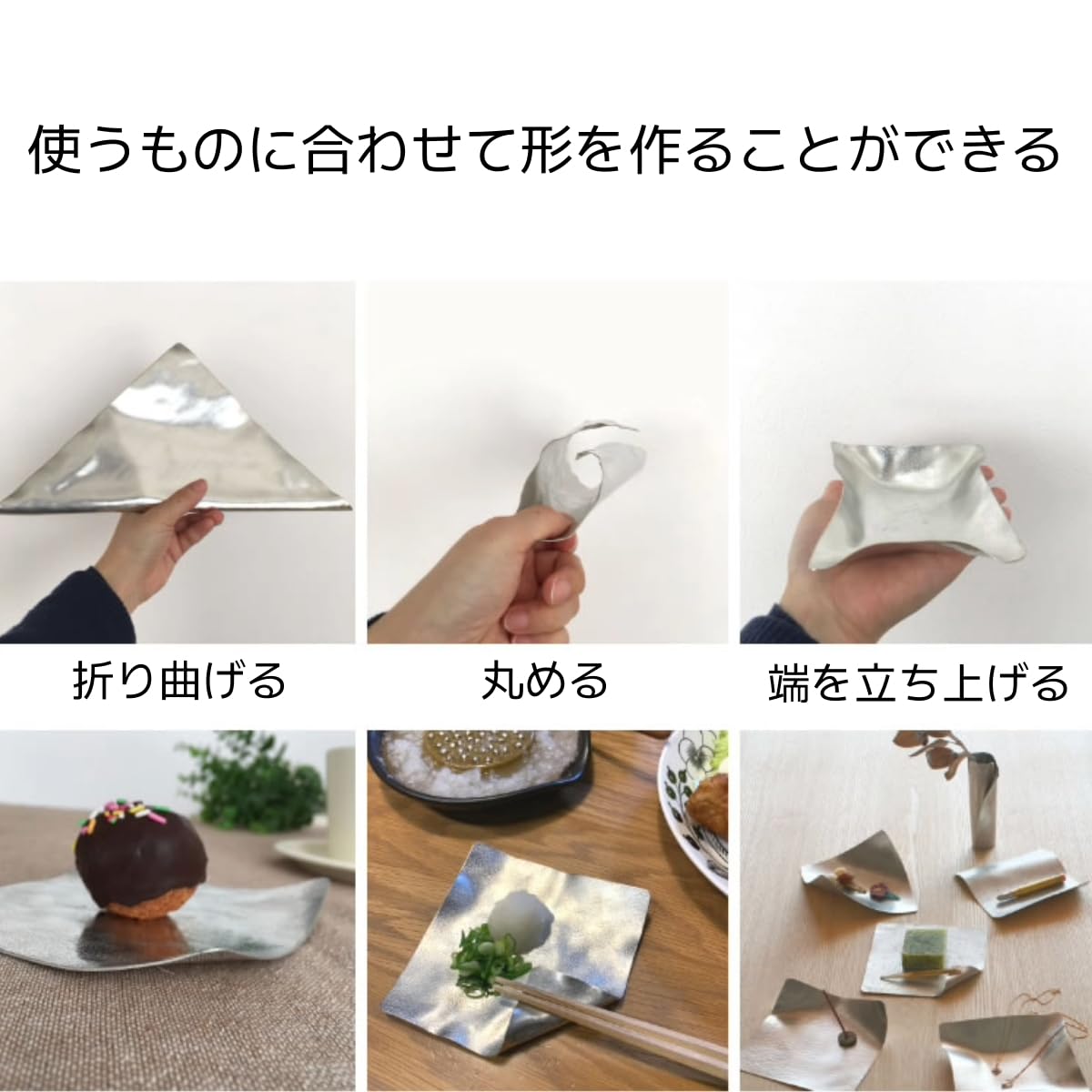 使うものに合わせて形を作ることができる

折り曲げる

丸める

端を立ち上げる